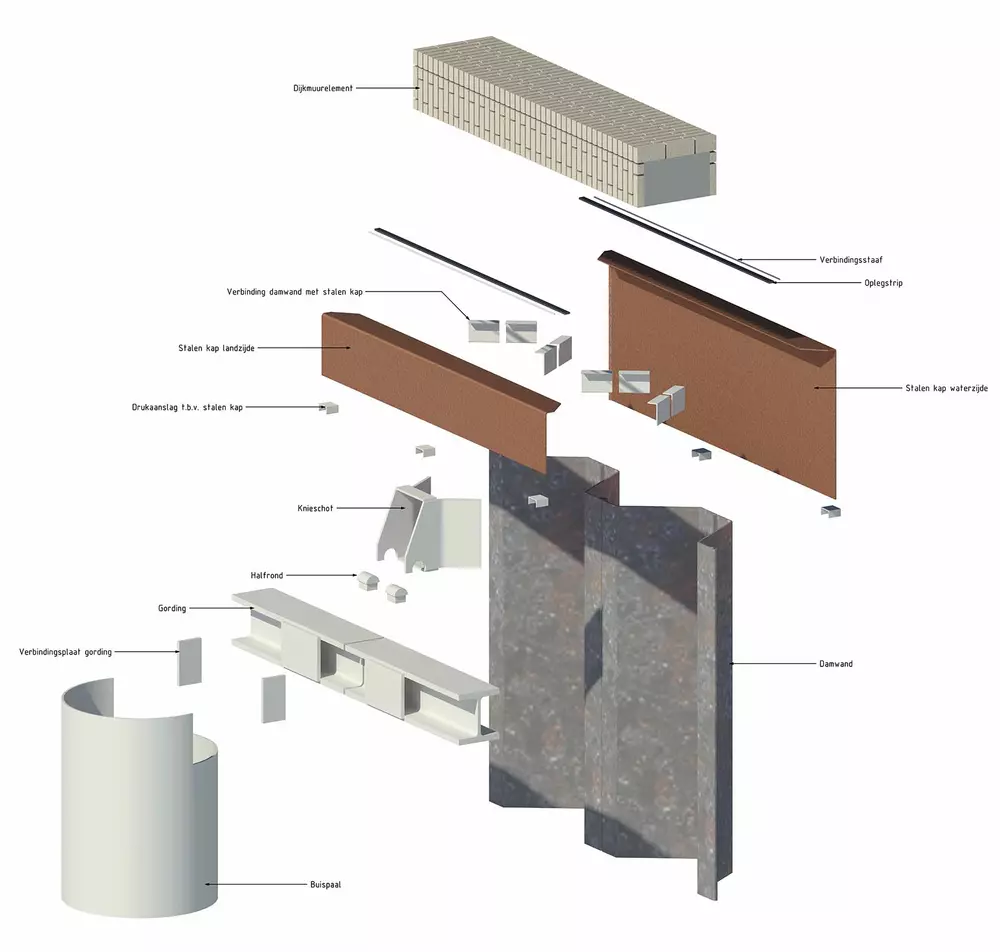 Dijkmuurelement

Verbindingsstaaf

Oplegstrip

Verbinding damwand met stalen kap

Stalen kap landzijde

Stalen kap waterzijde

Drukaanslag t.b.v. stalen kap

Knieschot

Halfrond

Gording

Verbindingsplaat gording

Damwand

Buispaal